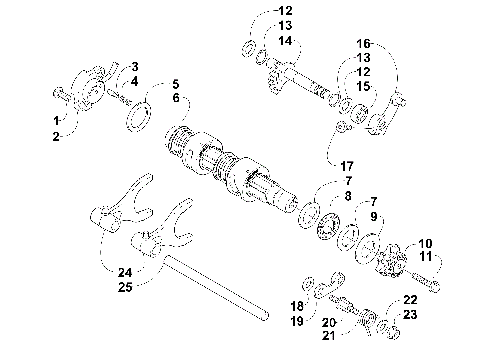 12
13
14
16
13
12
15
3
4
5
6
1
2
17
7
8
7
9
10
11
24
25
18
19
20
21
22
23