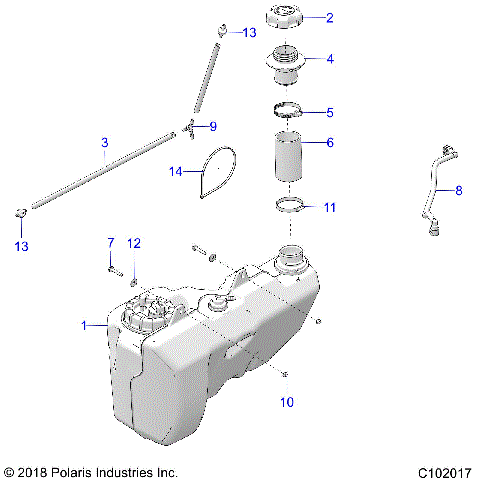 2
13
4
5
9
3
6
14
8
11
13
7
12
1
10
© 2018 Polaris Industries Inc.
C102017