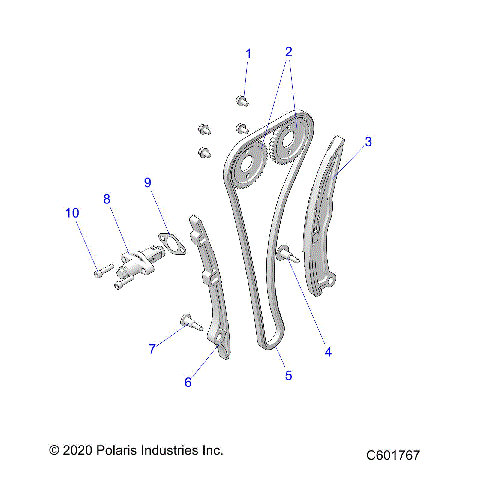 1
2
3
9
8
10
4
7
5
6

© 2020 Polaris Industries Inc.

C601767