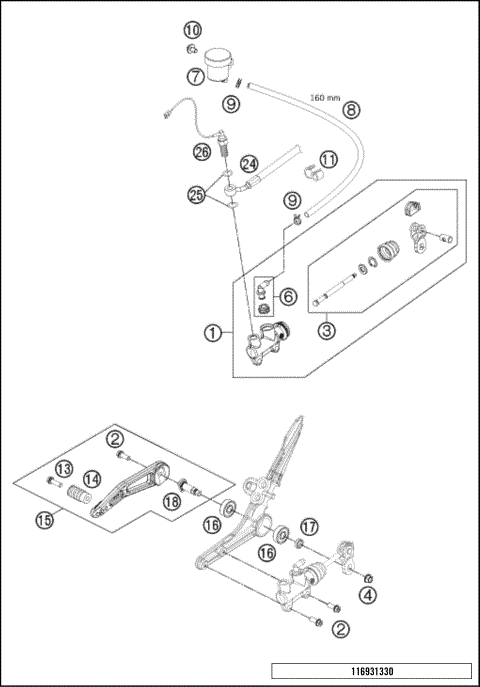 10
7
9
160 mm
8
26
24
11
25
9
6
3
1
2
13
14
18
15
16
17
16
4
2
116931330