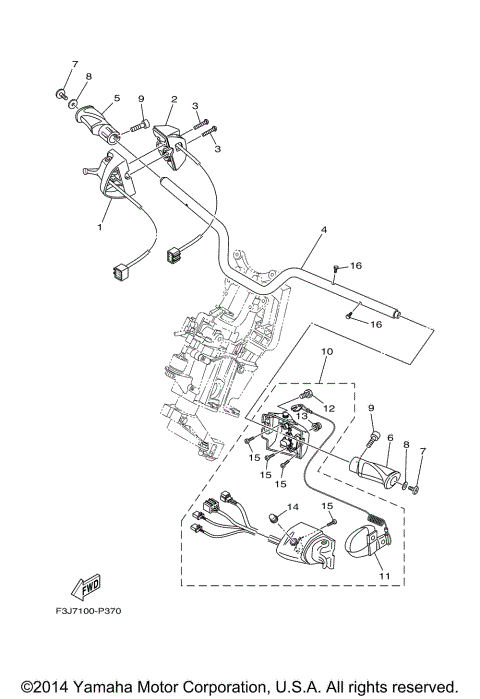 7
8
5
9
2
3
3
1
4
16
16
10
12
13
9
6
8
7
15
15
15
14
15
11
FWD
F3J7100-P370

©2014 Yamaha Motor Corporation, U.S.A. All rights reserved.