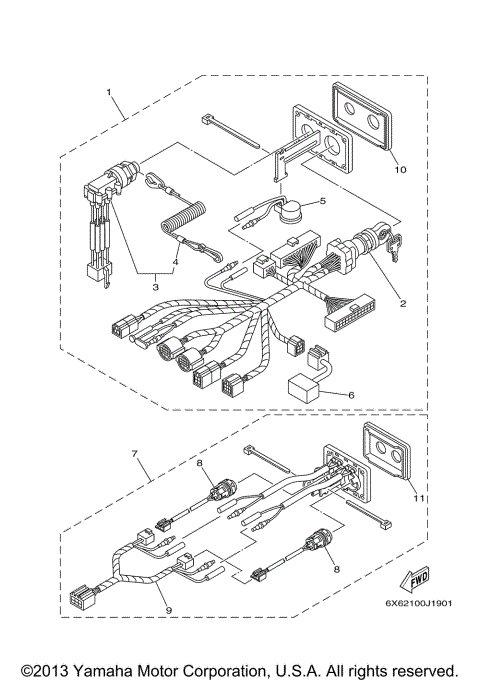 1
10
5
4
3
2
6
7
8
11
8
9
FWD
6X62100J1901

©2013 Yamaha Motor Corporation, U.S.A. All rights reserved.