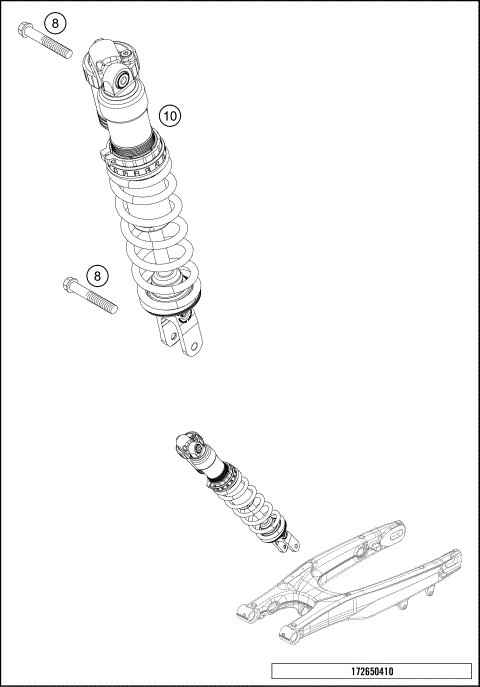 8

10

8

172650410