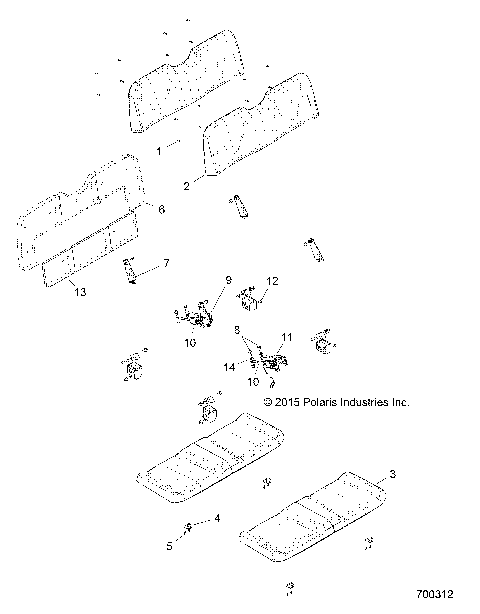 1
2
6
7
13
9
12
10
8
11
14
10
© 2015 Polaris Industries Inc.
3
4
5
700312