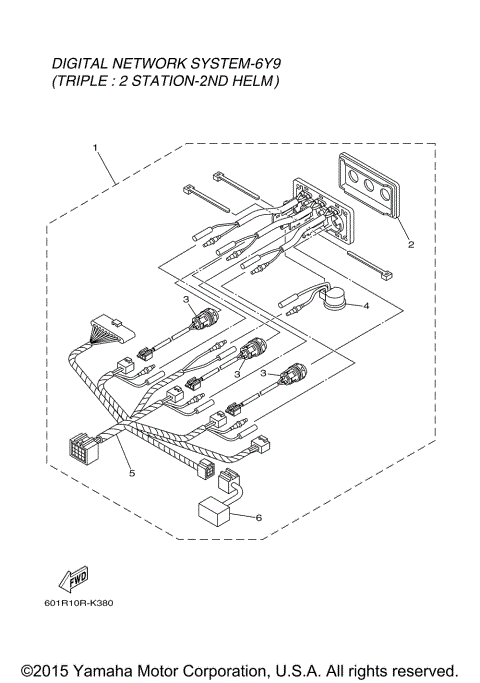 DIGITAL NETWORK SYSTEM-6Y9
(TRIPLE : 2 STATION-2ND HELM)

1
2
3
4
3
3
5
6

FWD

601R10R-K380

©2015 Yamaha Motor Corporation, U.S.A. All rights reserved.