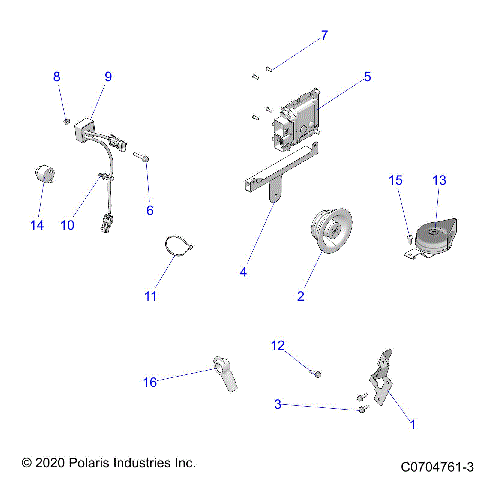 7
8
9
5
15
13
6
14
10
11
4
2
12
16
3
1
© 2020 Polaris Industries Inc.
C0704761-3