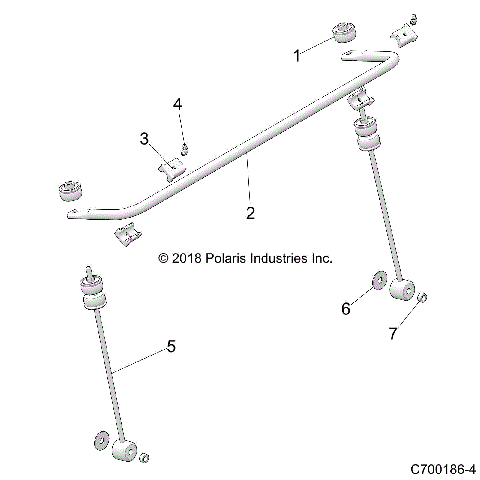 1

4

3

2

© 2018 Polaris Industries Inc.

6

7

5

C700186-4