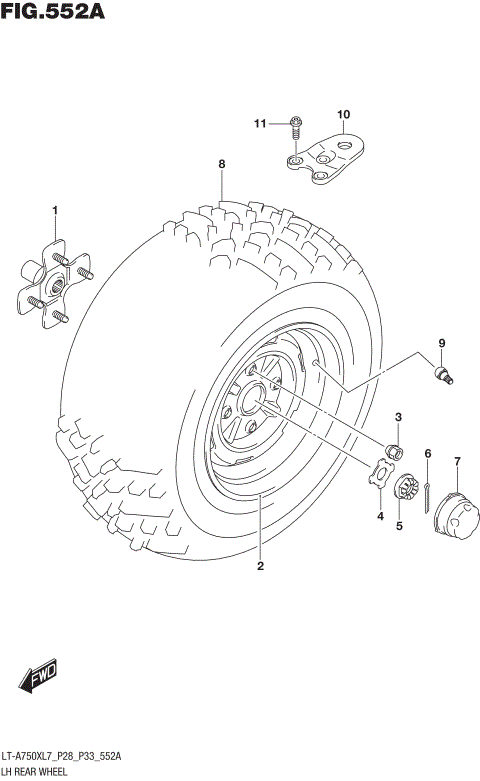 FIG.552A

11
10
8
1
9
3
6
7
4
5
2

FWD

LT-A750XL7_P28_P33_552A
LH REAR WHEEL