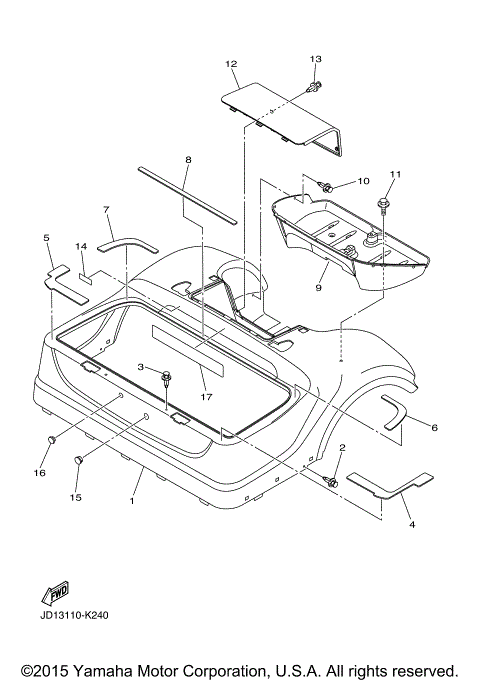 12
13
8
10
11
7
5
14
9
3
17
6
2
16
15
1
4
FWD
JD13110-K240
©2015 Yamaha Motor Corporation, U.S.A. All rights reserved.