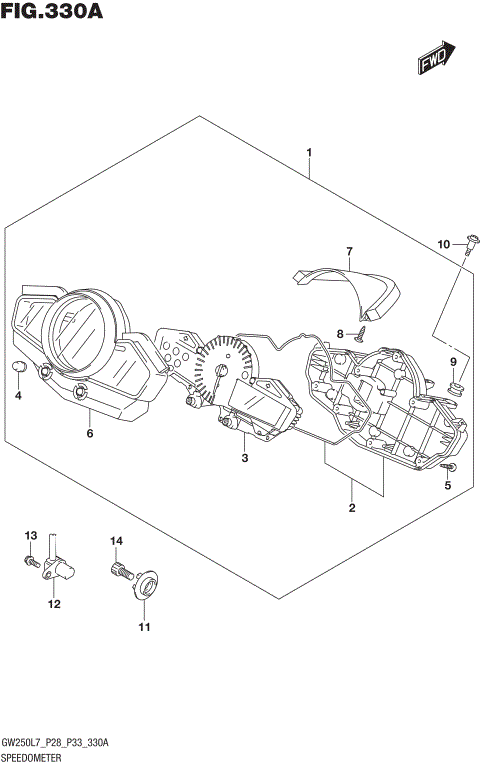 FIG.330A

FWD

1

10

7

8

9

4

6

3

5

2

13

14

12

11

GW250L7_P28_P33_330A
SPEEDOMETER