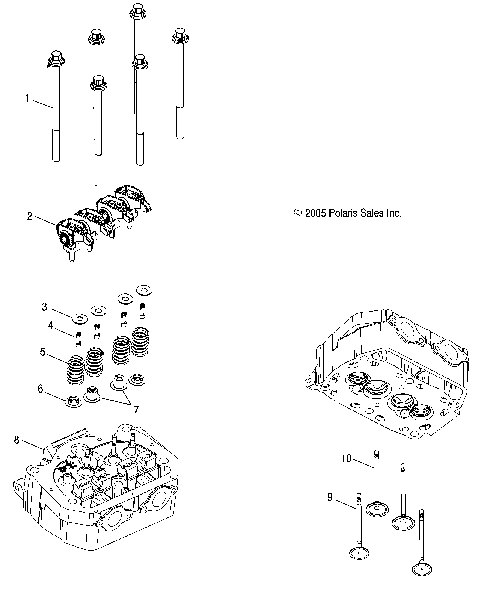 1

2

© 2005 Polaris Sales Inc.

3

4

5

6

7

8

10

9