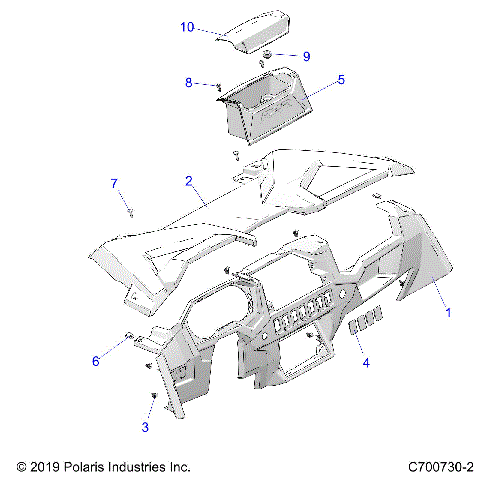 10
9
8
5
7
2
1
6
4
3
© 2019 Polaris Industries Inc.
C700730-2