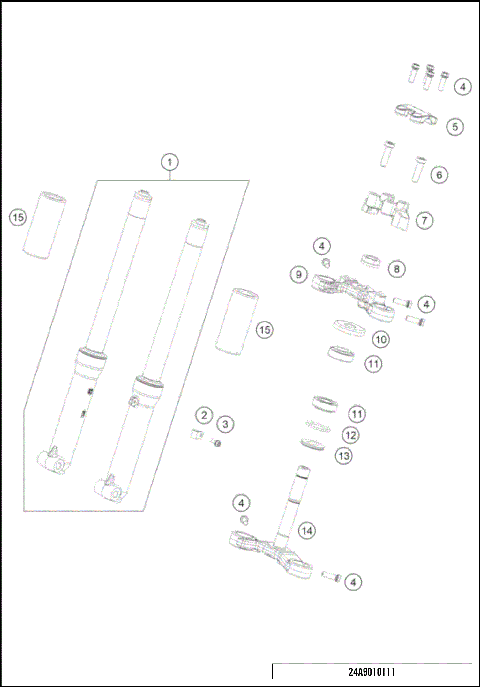 4
5
1
6
15
7
4
8
9
4
15
10
11
2
3
11
12
13
4
14
4
24A9010111