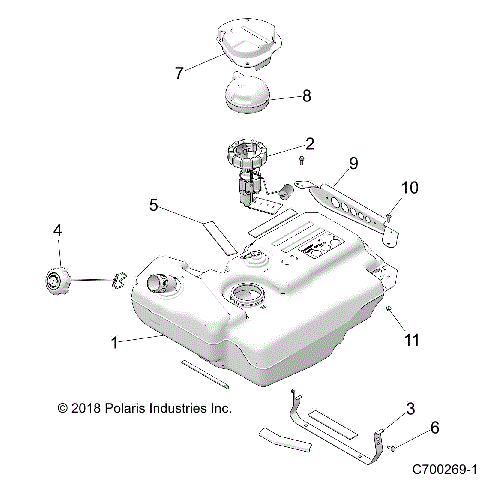 7
8
2
9
10
5
4
1
11
© 2018 Polaris Industries Inc.
3
6
C700269-1