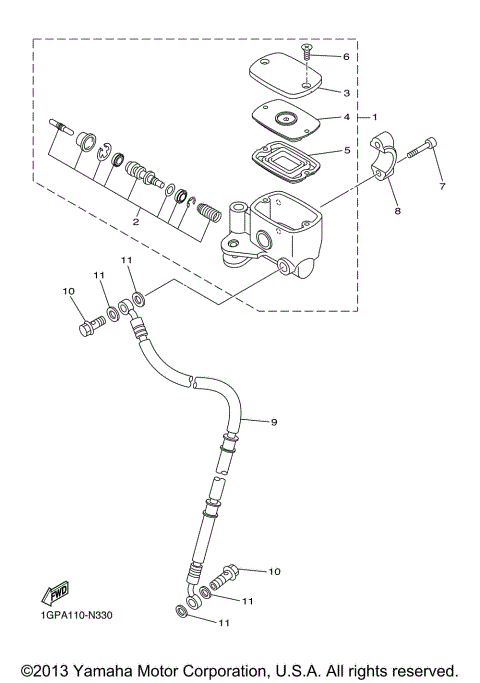 6
3
4
1
5
7
8
2
11
11
10
9
10
11
11
FWD
1GPA110-N330

©2013 Yamaha Motor Corporation, U.S.A. All rights reserved.