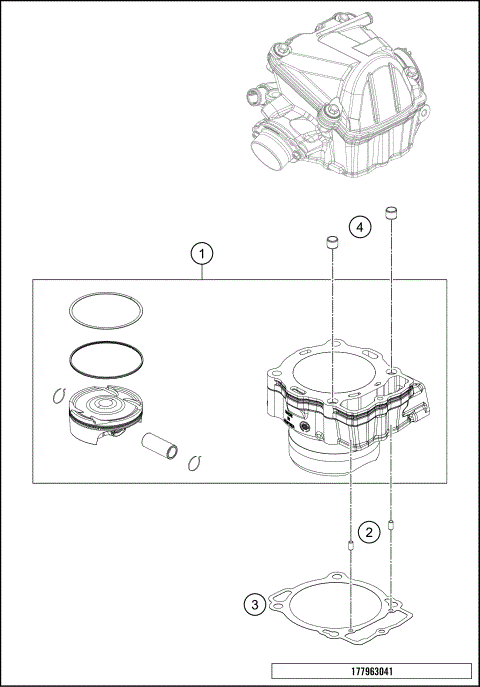 4

1

2

3

177963041