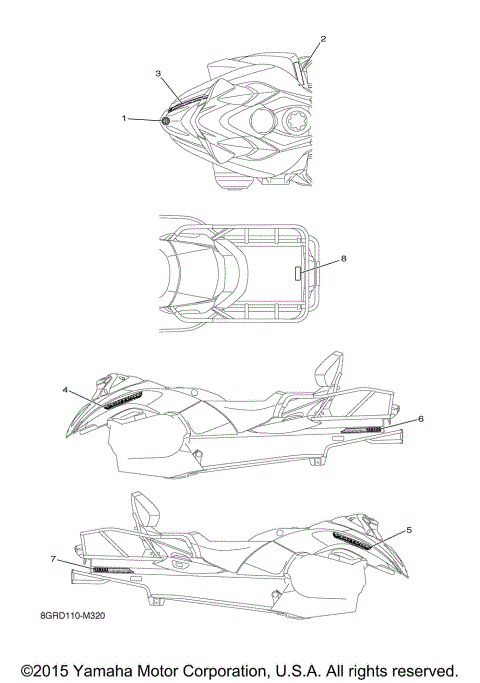 2
3
1
8
4
6
5
7
8GRD110-M320
©2015 Yamaha Motor Corporation, U.S.A. All rights reserved.