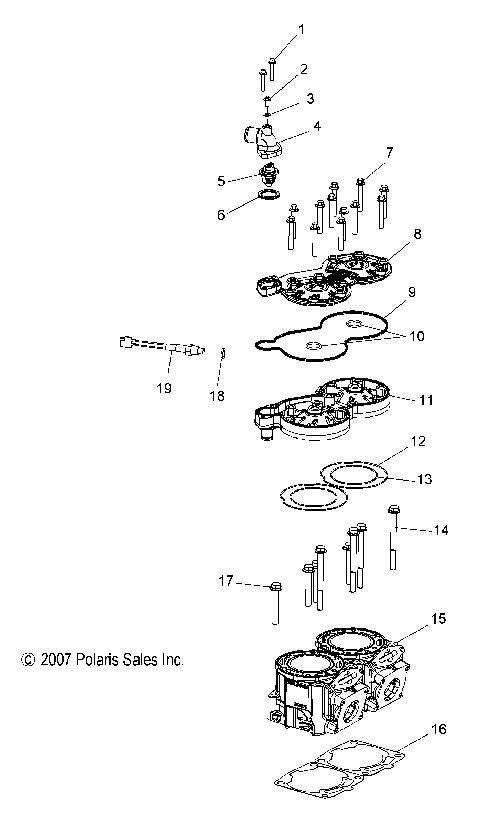 1
2
3
4
5
6
7
8
9
10
19
18
11
12
13
14
17
15
© 2007 Polaris Sales Inc.
16