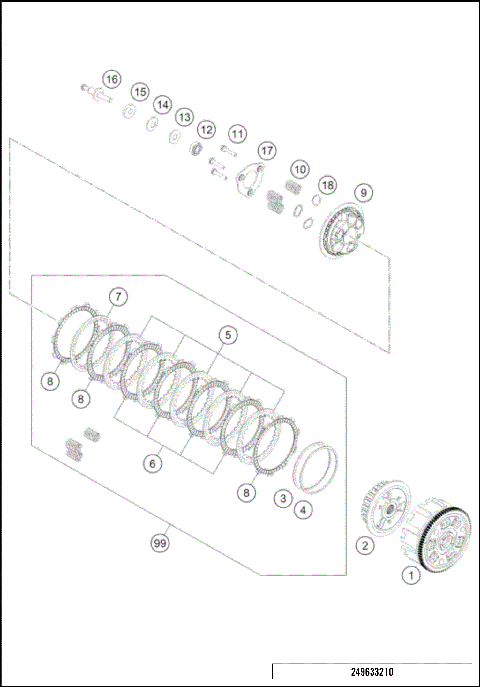 16
15
14
13
12
11
17
10
18
9
7
5
8
8
6
8
3
4
99
2
1
249633210