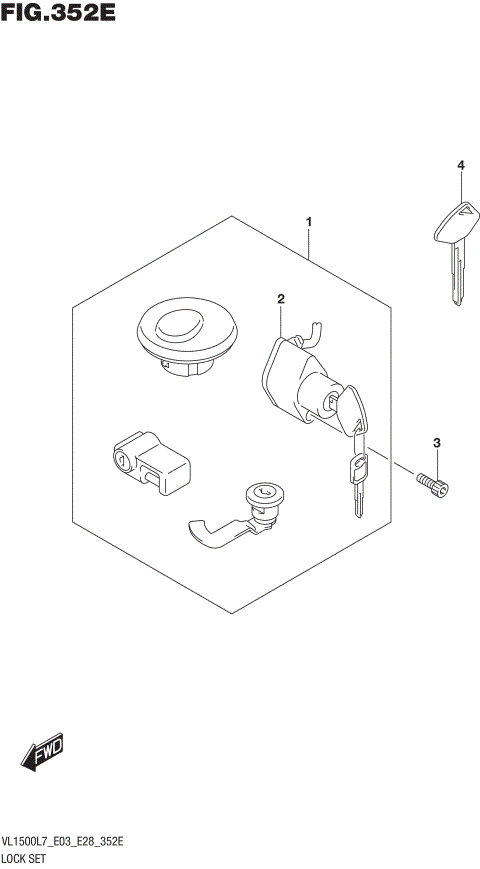 FIG.352E

4

1

2

3

FWD

VL1500L7_E03_E28_352E
LOCK SET