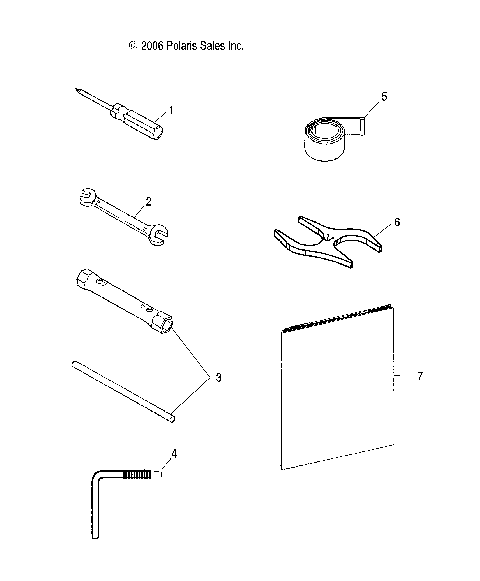 © 2006 Polaris Sales Inc.

1

5

2

6

3

7

4