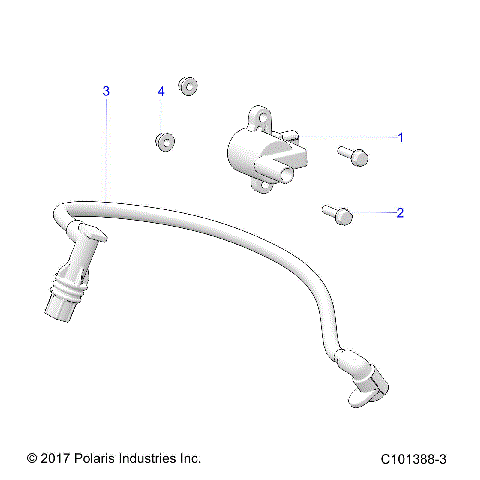 3
4
1
2
© 2017 Polaris Industries Inc.
C101388-3