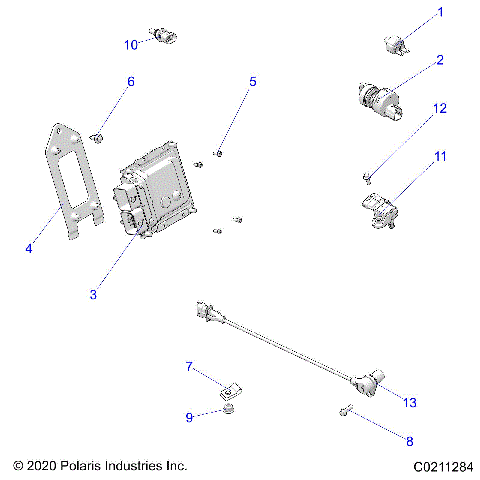 1
10
2
6
5
12
11
4
3
7
13
9
8
© 2020 Polaris Industries Inc.
C0211284