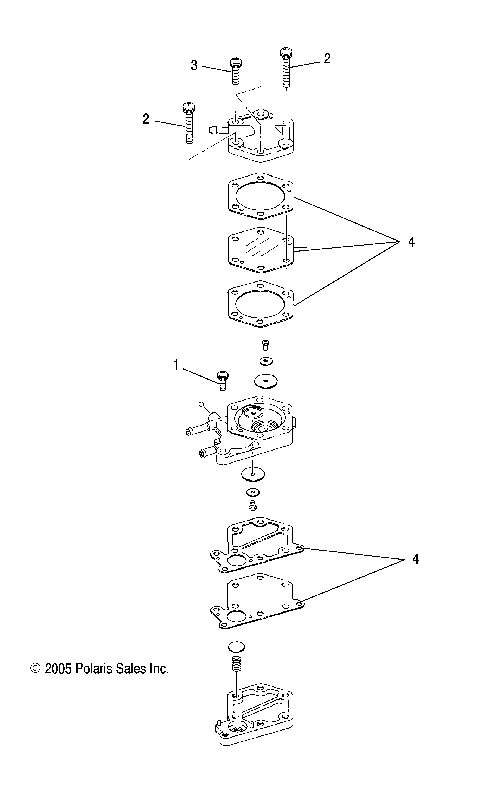 3
2
2
4
1
4
© 2005 Polaris Sales Inc.