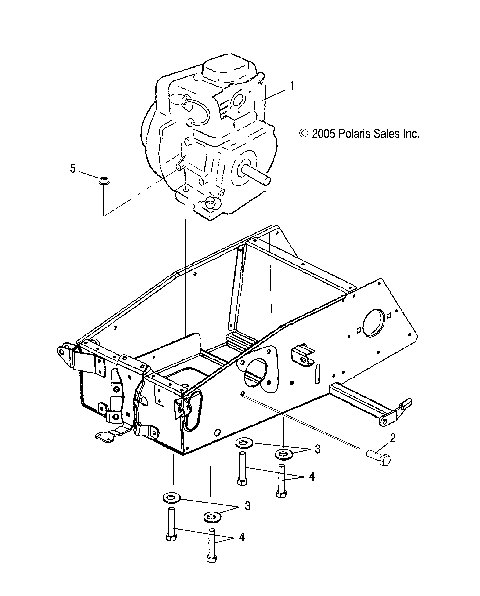 1

© 2005 Polaris Sales Inc.

5

2

3

4

3

4