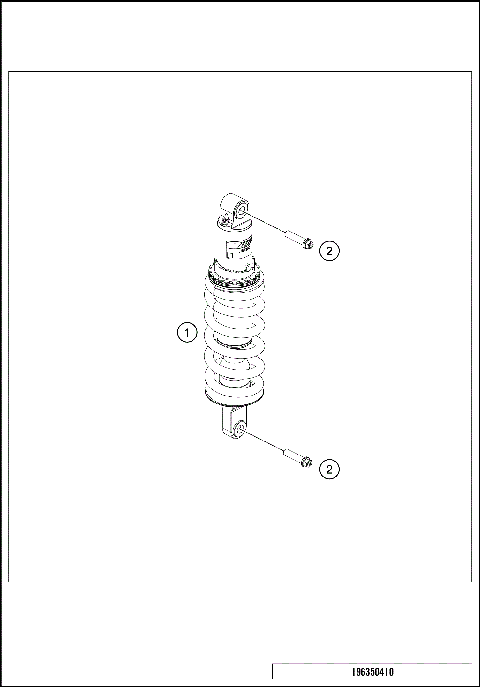 2

1

2

196350410