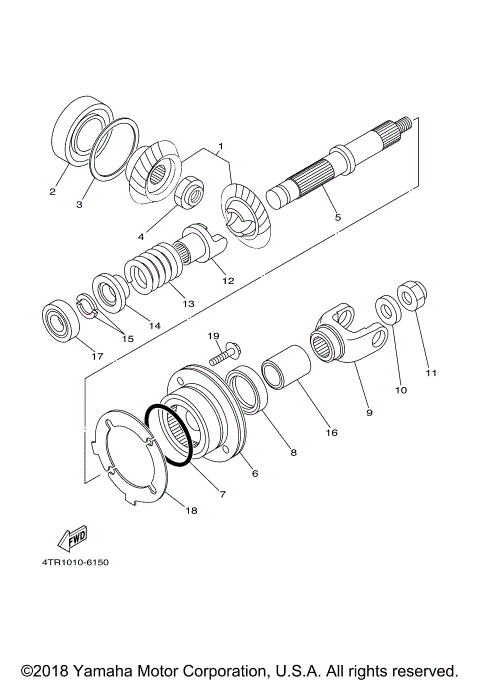 1
2
3
4
5
12
13
14
15
17
19
11
10
9
16
8
6
7
18
FWD
4TR1010-6150

©2018 Yamaha Motor Corporation, U.S.A. All rights reserved.