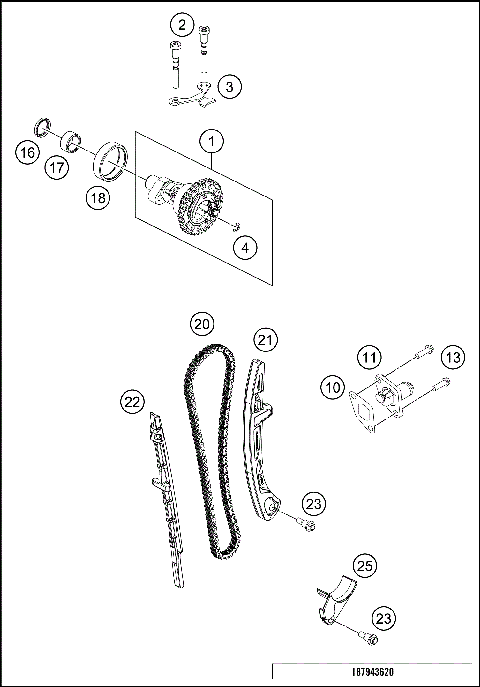 2
3
1
16
17
18
4
20
21
11
13
10
22
23
25
23
187943620