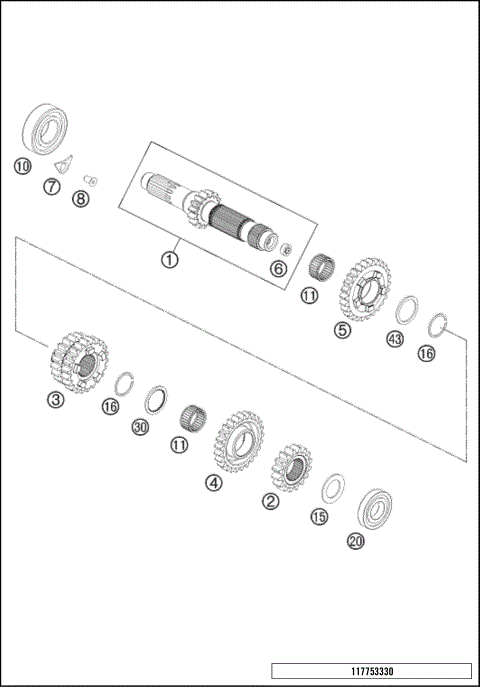 10
7
8
1
6
11
5
43
16
3
16
30
11
4
2
15
20
117753330