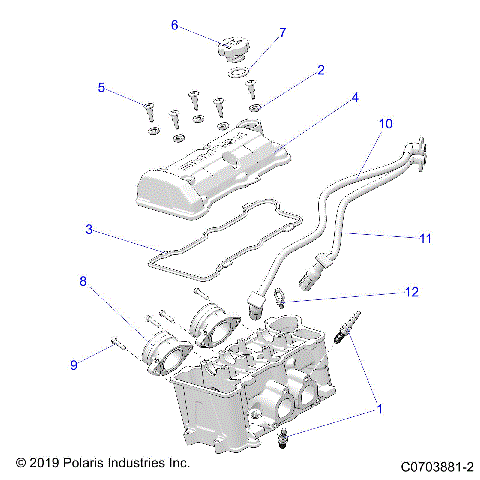 6
7
2
5
4
10
3
11
8
12
9
1
© 2019 Polaris Industries Inc.
C0703881-2