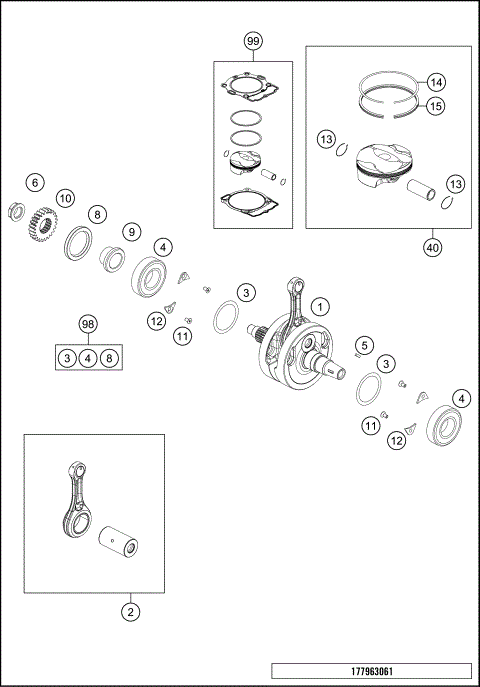 99
14
15
13
13
40
6
10
8
9
4
3
1
12
11
98
3 4 8
5
3
4
11
12
2
177963061