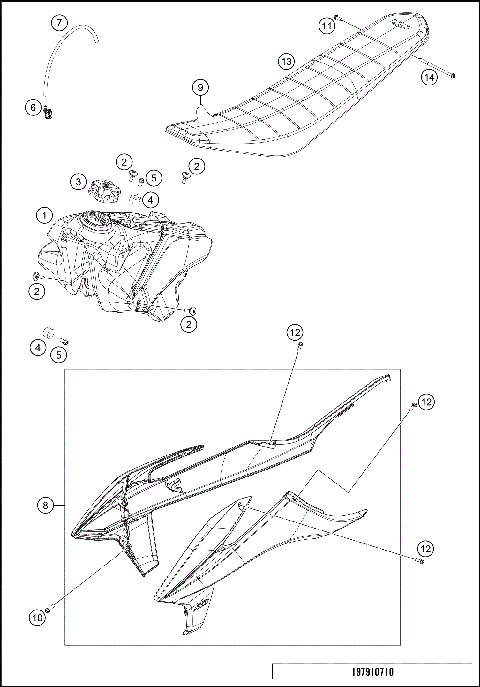 7
11
13
14
9
6
2
2
3
5
4
1
2
2
4
5
12
12
8
12
10
197910710