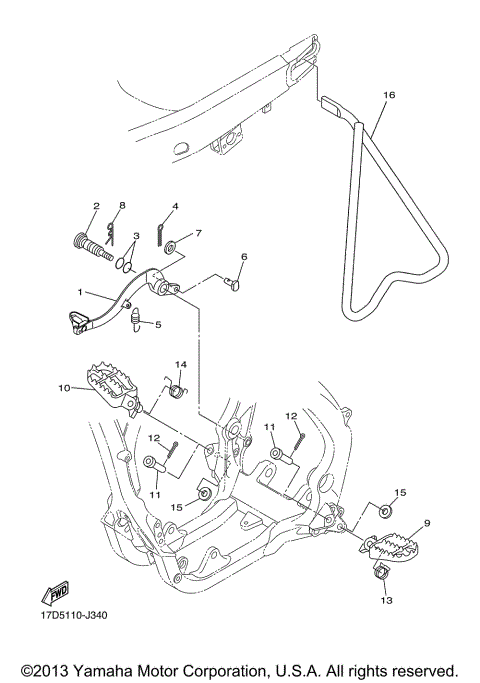 16
2
8
4
3
7
6
1
5
14
10
12
11
12
11
15
15
9
13
FWD
17D5110-J340
©2013 Yamaha Motor Corporation, U.S.A. All rights reserved.