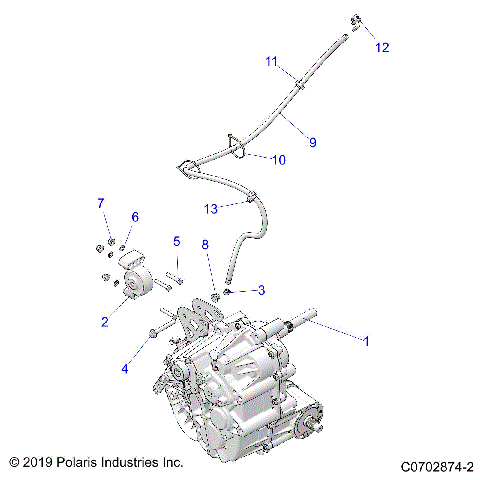 12

11

9

10

13

7

6

5

8

3

2

1

4

© 2019 Polaris Industries Inc.

C0702874-2