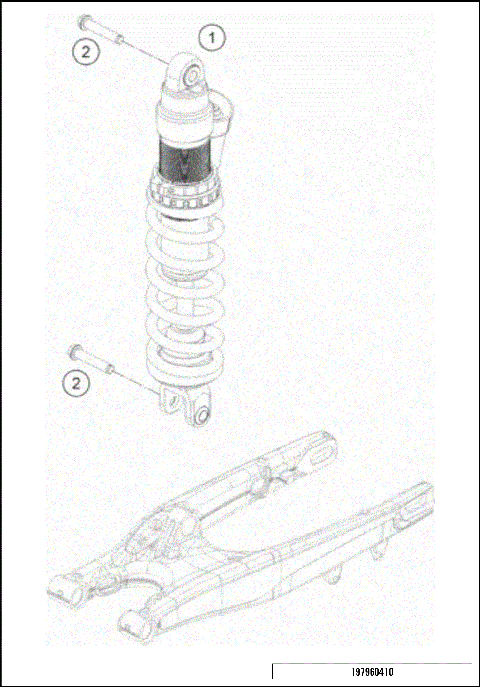 2

1

2

197960410