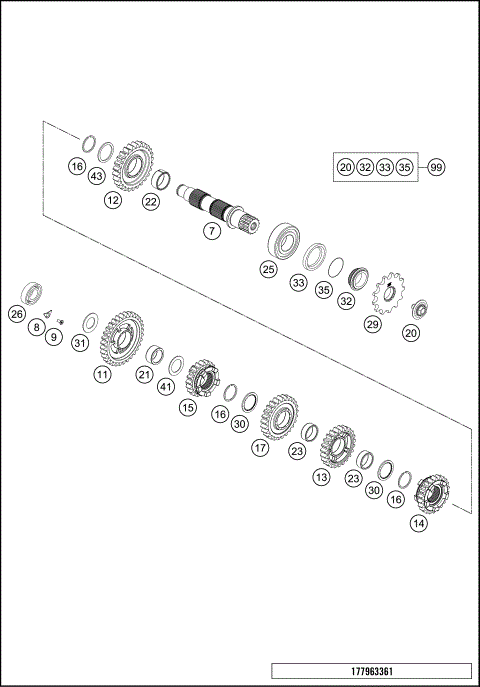 16
43
12
22
7
20 32 33 35 99
25
33
35
32
29
20
26
8
9
31
11
21
41
15
16
30
17
23
13
23
30
16
14
177963361