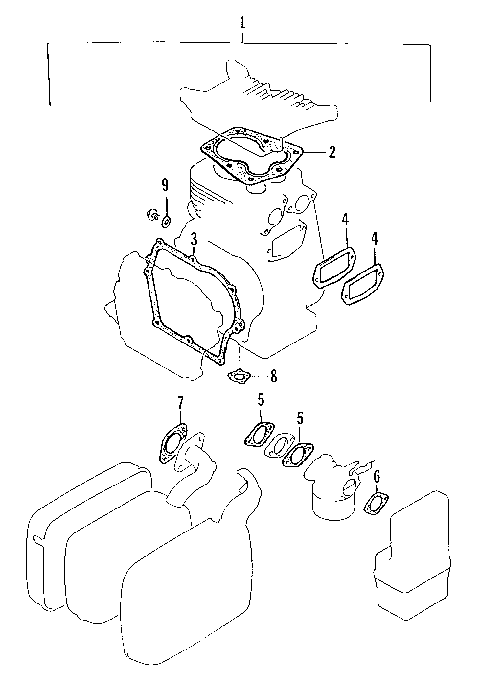 1
2
9
3
4
4
8
7
5
5
6