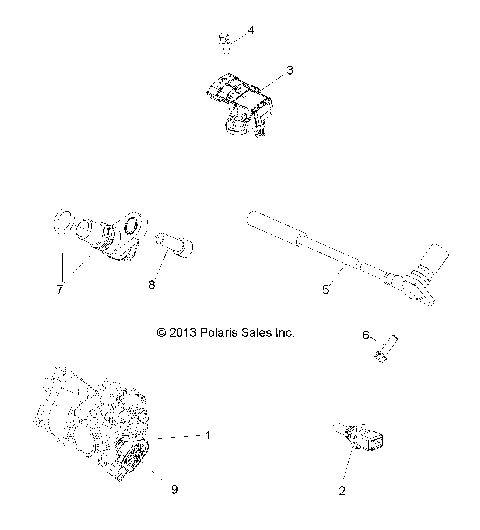 4

3

7

8

5

© 2013 Polaris Sales Inc.

6

1

9

2