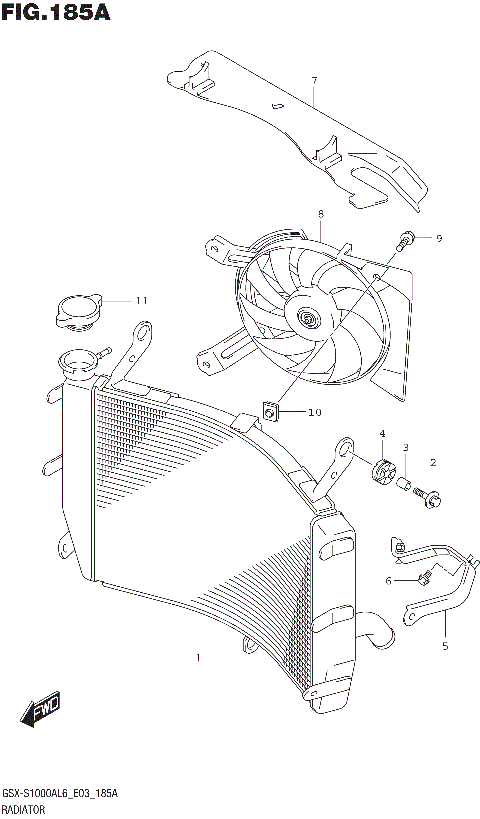 FIG.185A

7

8

9

11

10

4

3

2

6

5

1

FWD

GSX-S1000AL6_E03_185A
RADIATOR