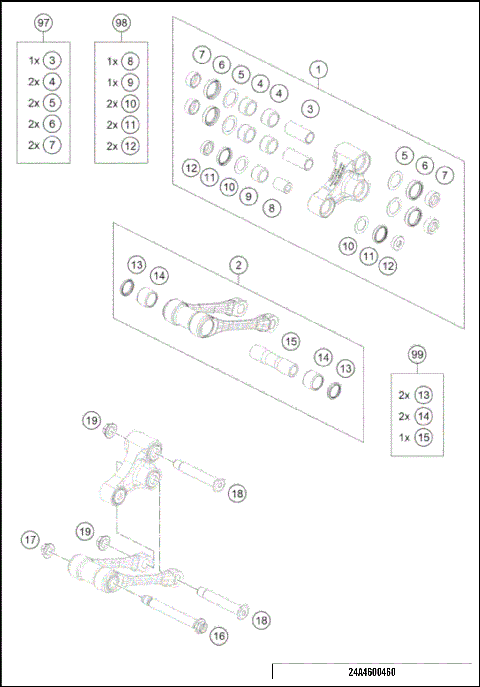 97
1x 3
2x 4
2x 5
2x 6
2x 7

98
1x 8
1x 9
2x 10
2x 11
2x 12

1
7 6 5 4 4
3
12 11 10 9 8
5 6 7
10 11 12

2
13 14
15
14 13

99
2x 13
2x 14
1x 15

19
18
17 19
18
16

24A4600460