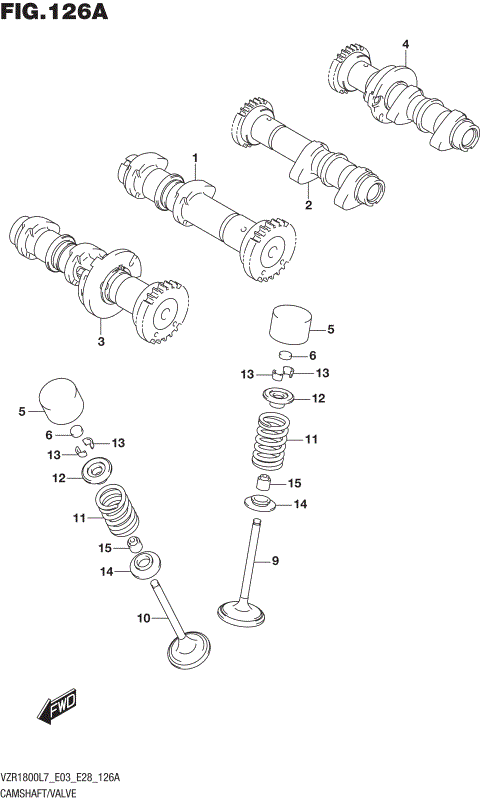 FIG.126A

4

1

2

3

5

6

13

13

12

11

15

14

9

5

6

13

13

12

11

15

14

10

FWD

VZR1800L7_E03_E28_126A
CAMSHAFT/VALVE