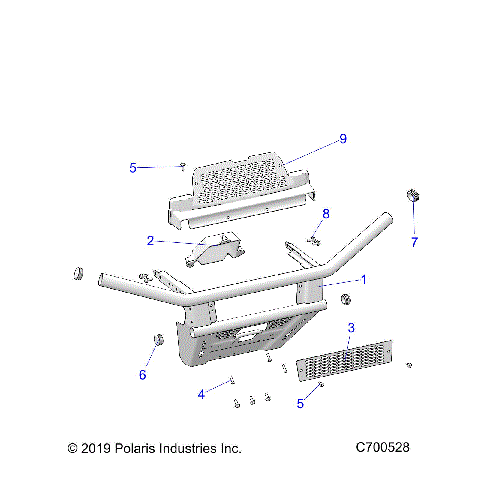 9
5
8
7
2
1
3
6
4
5
© 2019 Polaris Industries Inc.
C700528