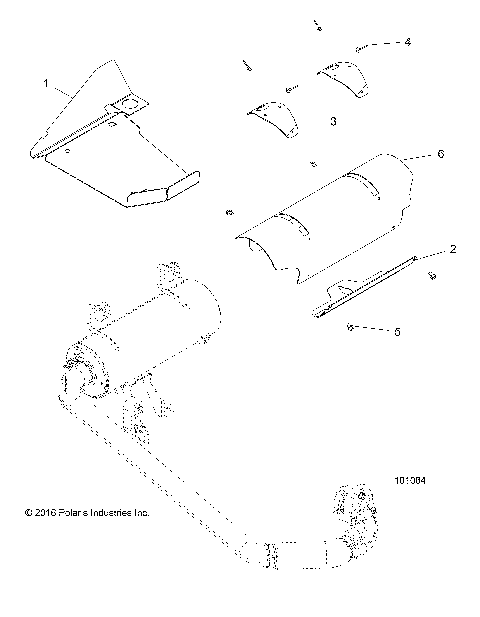 1

4

3

6

2

5

101084

© 2016 Polaris Industries Inc.