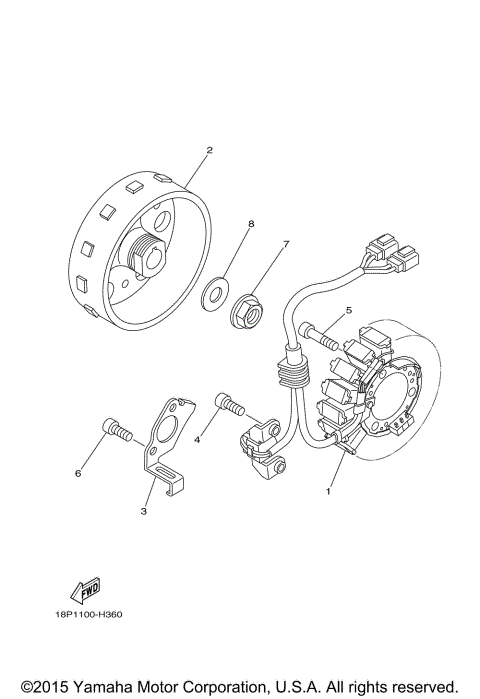 2

8

7

5

4

6

3

1

FWD

18P1100-H360

©2015 Yamaha Motor Corporation, U.S.A. All rights reserved.