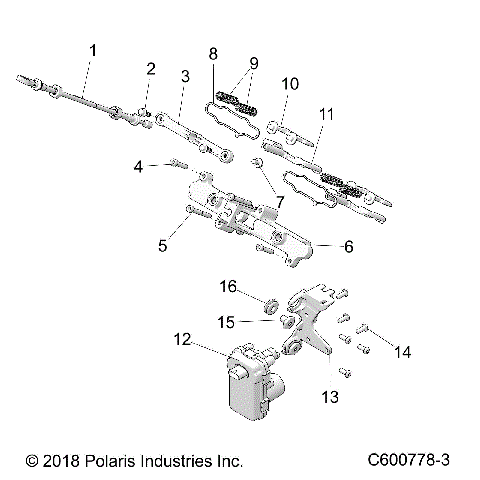 1
2
3
8
9
10
11
4
7
5
6
16
15
12
14
13

© 2018 Polaris Industries Inc.
C600778-3