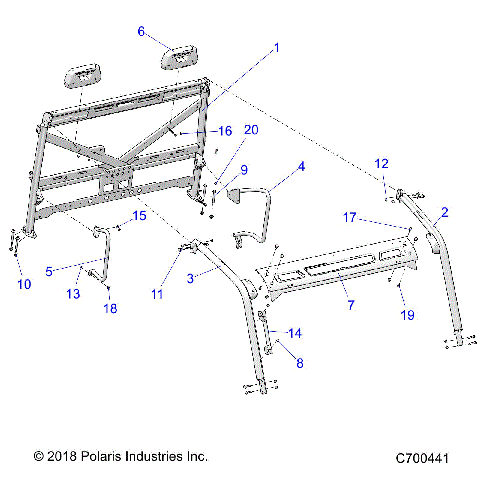 6
1
16
20
9
4
12
2
17
15
5
13
18
10
11
3
7
19
14
8

© 2018 Polaris Industries Inc.

C700441